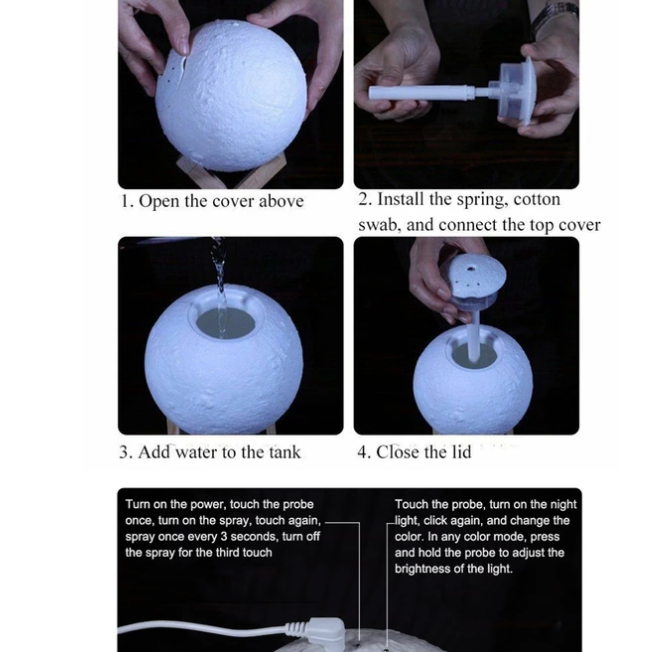 1. Open the cover above

2. Install the spring, cotton swab, and connect the top cover

3. Add water to the tank

4. Close the lid

Turn on the power, touch the probe once, turn on the spray, touch again, spray once every 3 seconds, turn off the spray for the third touch

Touch the probe, turn on the night light, click again, and change the color. In any color mode, press and hold the probe to adjust the brightness of the light.